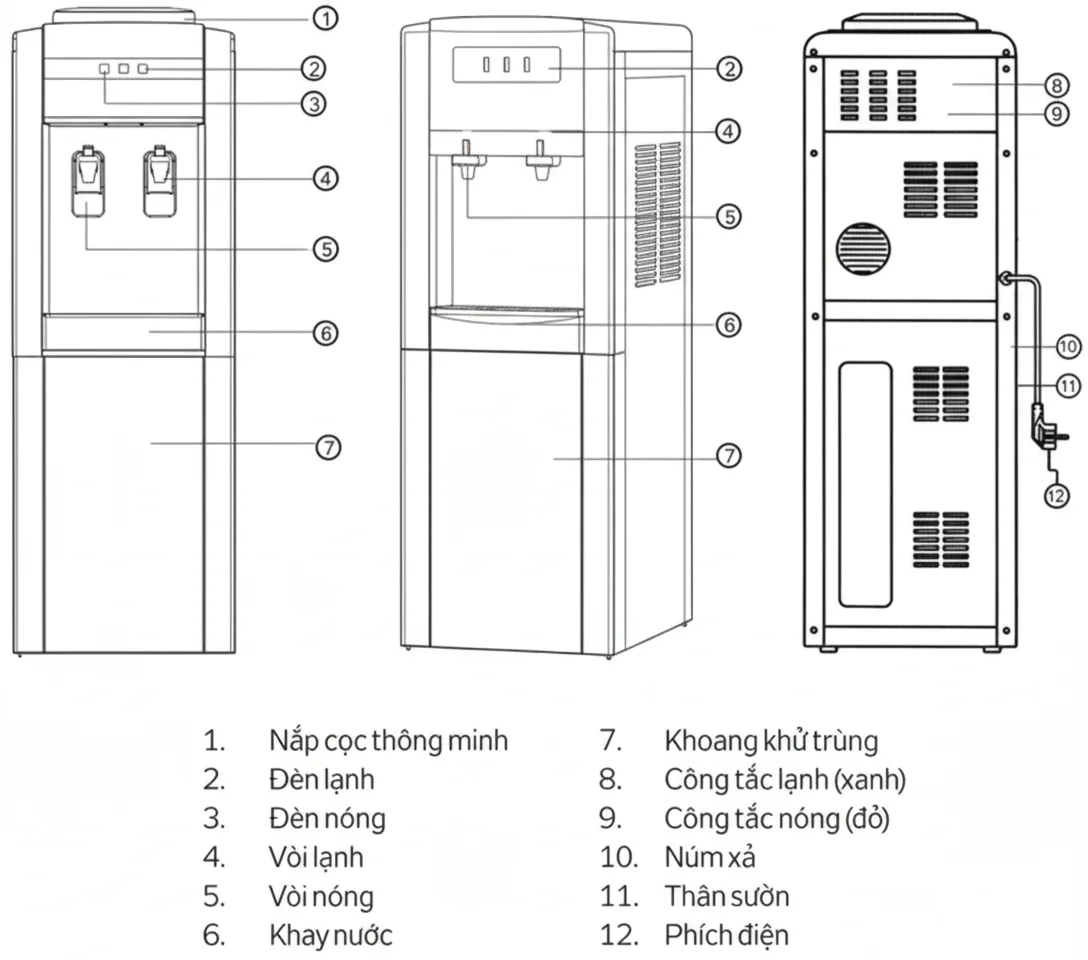 1
2
3
4
5
6
7

2
4
5
6
7

8
9
10
11
12

1. Nắp cọc thông minh
2. Đèn lạnh
3. Đèn nóng
4. Vòi lạnh
5. Vòi nóng
6. Khay nước

7. Khoang khử trùng
8. Công tắc lạnh (xanh)
9. Công tắc nóng (đỏ)
10. Núm xả
11. Thân sườn
12. Phích điện