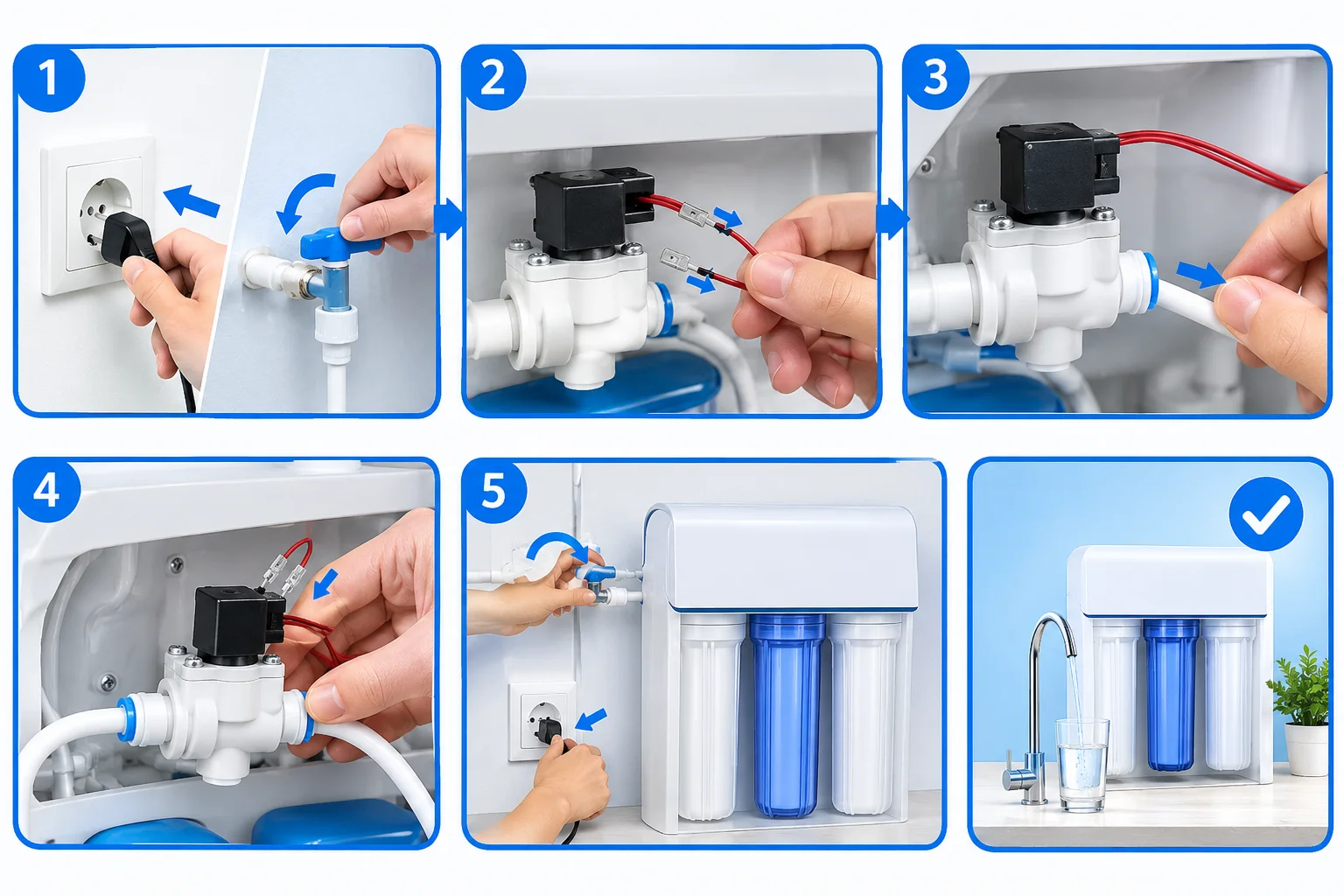 1

2

3

4

5